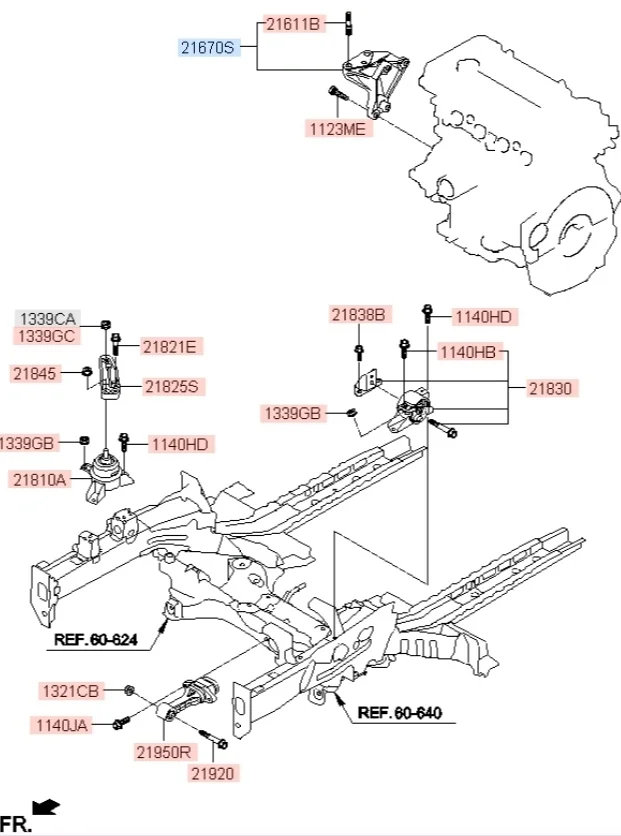 21611B
21670S
1123ME
1339CA
1339GC
21821E
21845
21825S
1339GB
1140HD
21810A
21838B
1140HD
1140HB
21830
1339GB
REF. 60-624
1321CB
1140JA
21950R
21920
REF. 60-640
FR.