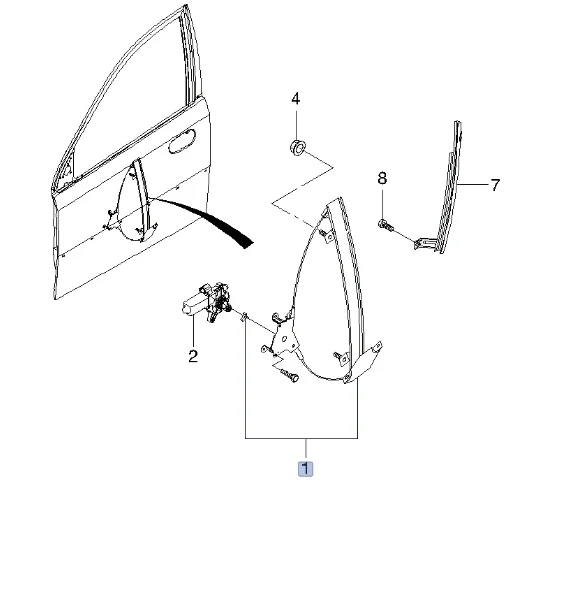 4
8
7
2
1